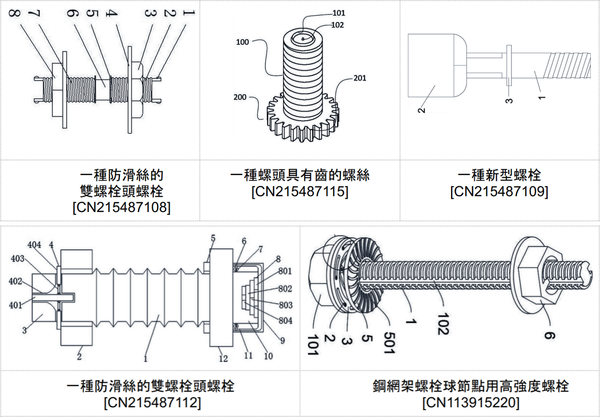 8 7 6 5 4 3 2 1

一種防滑絲的
雙螺栓頭螺栓
[CN215487108]

101
102
100
201
200

一種螺頭具有齒的螺絲
[CN215487115]

2
3
1

一種新型螺栓
[CN215487109]

404 4
403
402
401
3
2
1
5
6
7
8
801
802
803
804
9
10
11
12

一種防滑絲的雙螺栓頭螺栓
[CN215487112]

101
2
3
5
501
1
102
6

鋼網架螺栓球節點用高強度螺栓
[CN113915220]